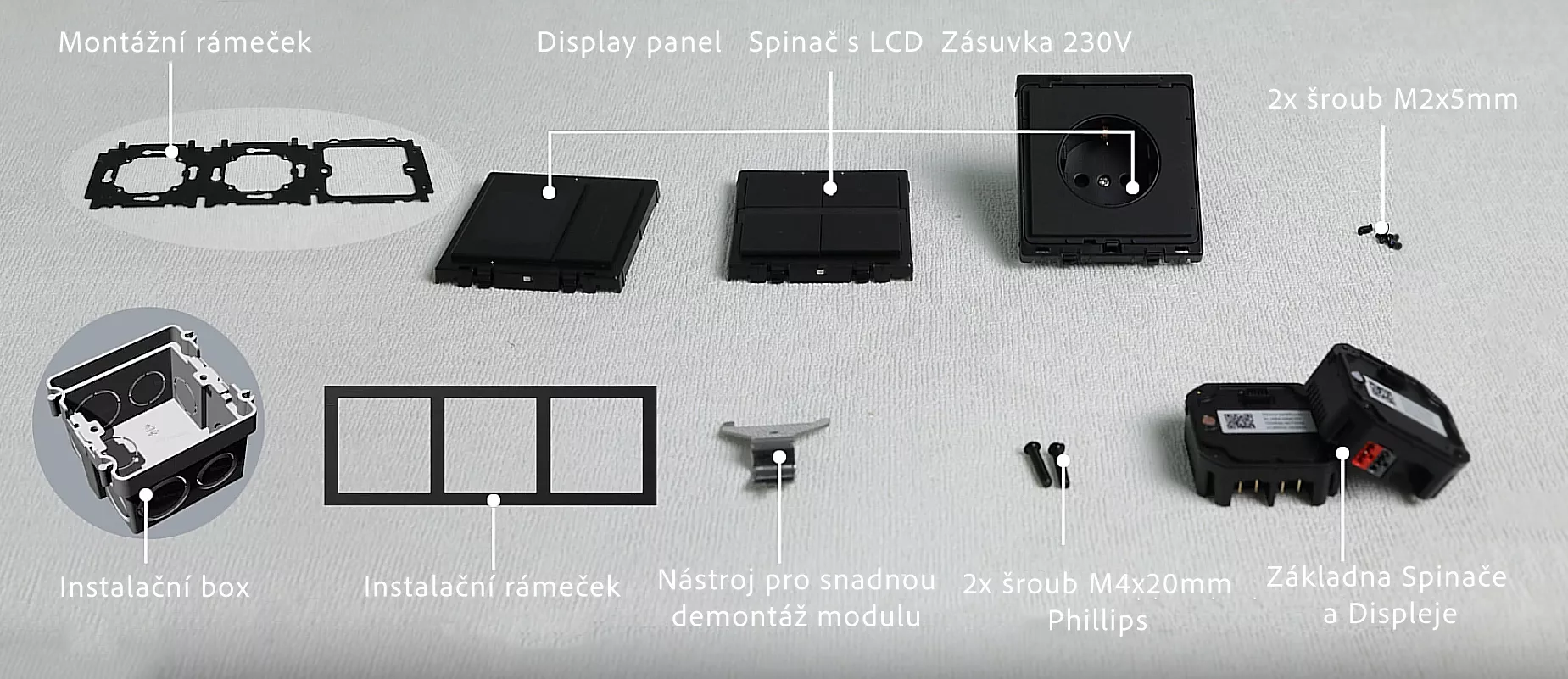 Montážní rámeček

Display panel

Spinač s LCD

Zásuvka 230V

2x šroub M2x5mm

Instalační box

Instalační rámeček

Nástroj pro snadnou demontáž modulu

2x šroub M4x20mm Phillips

Základna Spinače a Displeje